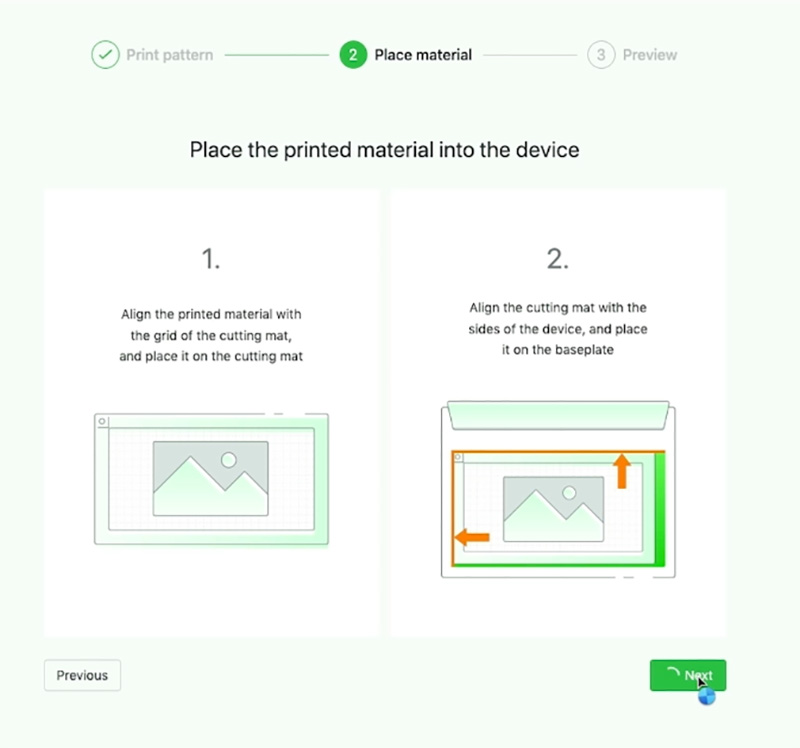 Print pattern 2 Place material 3 Preview

Place the printed material into the device

1.

Align the printed material with the grid of the cutting mat, and place it on the cutting mat

2.

Align the cutting mat with the sides of the device, and place it on the baseplate

Previous

Next